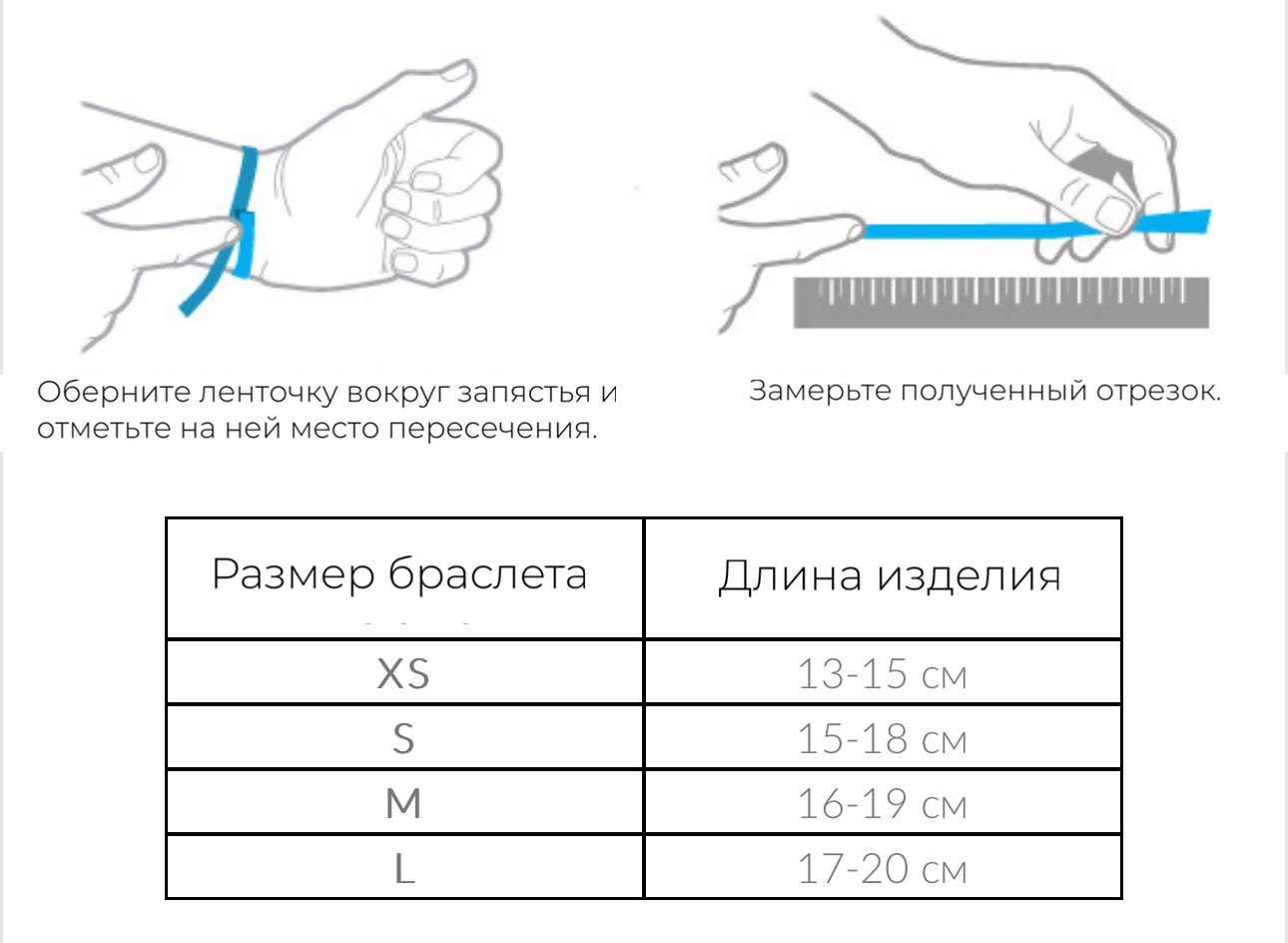 Оберните ленточку вокруг запястья и отметьте на ней место пересечения.

Замерьте полученный отрезок.

| Размер браслета | Длина изделия |
|---|---|
| XS | 13-15 см |
| S | 15-18 см |
| M | 16-19 см |
| L | 17-20 см |